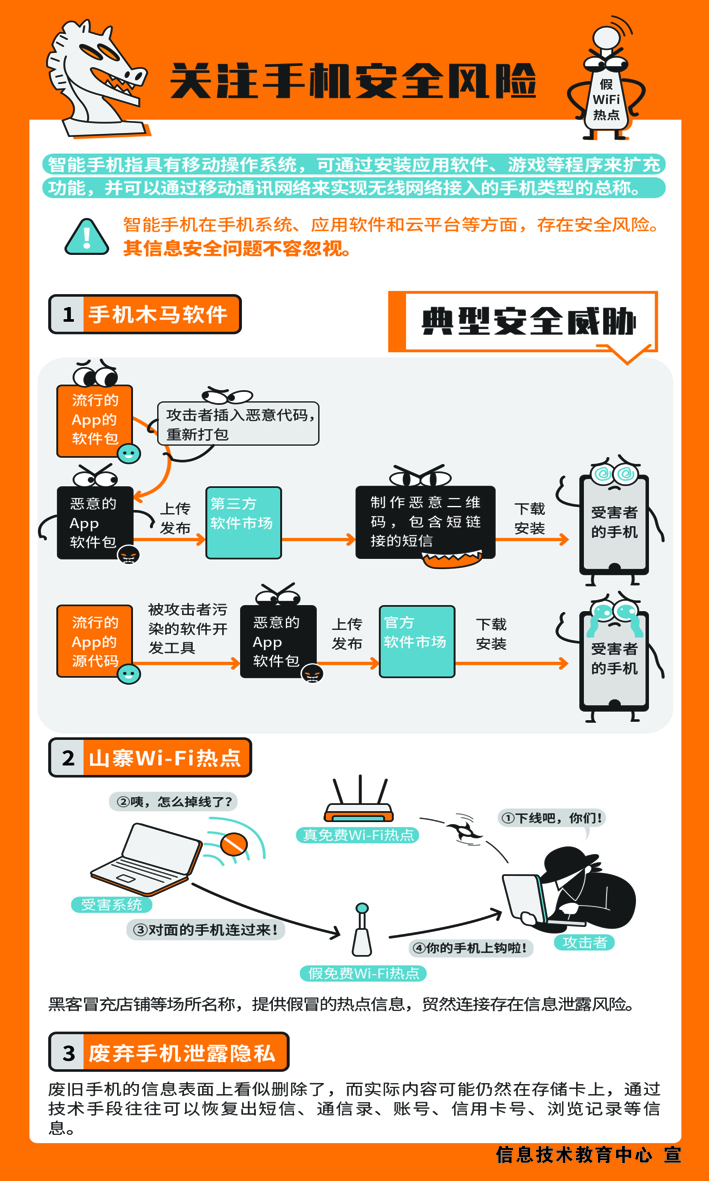 关注手机安全风险

假WiFi热点

智能手机指具有移动操作系统，可通过安装应用软件、游戏等程序来扩充功能，并可以通过移动通讯网络来实现无线网络接入的手机类型的总称。

智能手机在手机系统、应用软件和云平台等方面，存在安全风险。其信息安全问题不容忽视。

1 手机木马软件

典型安全威胁

流行的App的软件包

攻击者插入恶意代码，重新打包

恶意的App软件包

上传发布

第三方软件市场

制作恶意二维码，包含短链接的短信

下载安装

受害者的手机

流行的App的源代码

被攻击者污染的软件开发工具

恶意的App软件包

上传发布

官方软件市场

下载安装

受害者的手机

2 山寨Wi-Fi热点

②咦，怎么掉线了？

真免费Wi-Fi热点

①下线吧，你们！

受害系统

③对面的手机连过来！

④你的手机上钩啦！

攻击者

假免费Wi-Fi热点

黑客冒充店铺等场所名称，提供假冒的热点信息，贸然连接存在信息泄露风险。

3 废弃手机泄露隐私

废旧手机的信息表面上看似删除了，而实际内容可能仍然在存储卡上，通过技术手段往往可以恢复出短信、通信录、账号、信用卡号、浏览记录等信息。

信息技术教育中心 宣